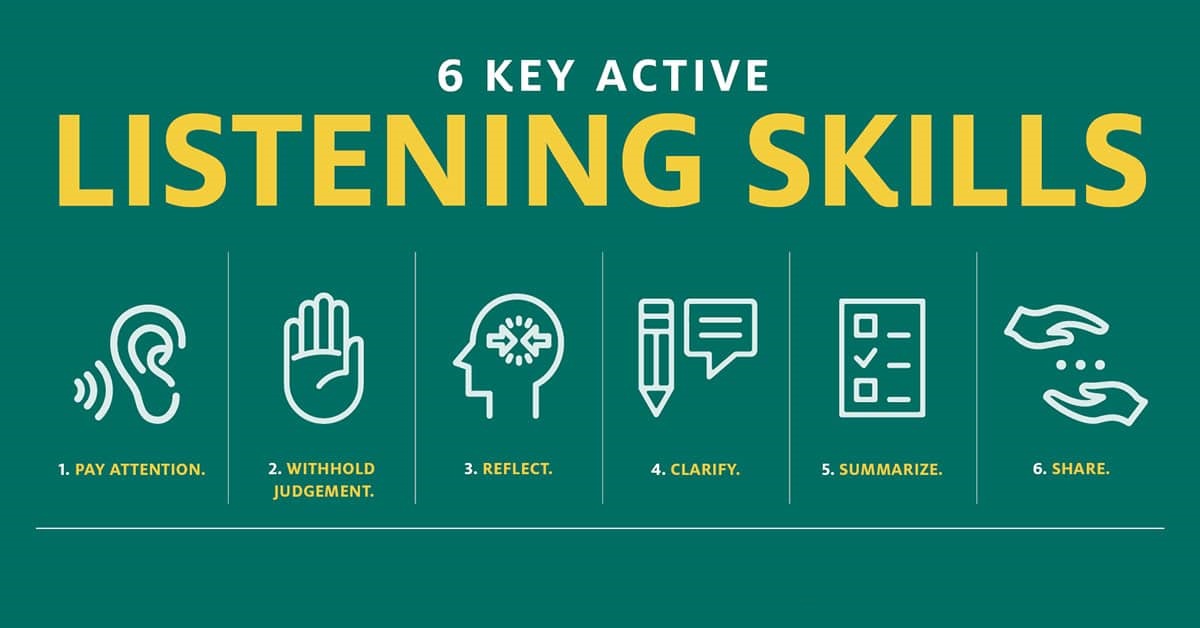 6 KEY ACTIVE
LISTENING SKILLS

1. PAY ATTENTION.

2. WITHHOLD JUDGEMENT.

3. REFLECT.

4. CLARIFY.

5. SUMMARIZE.

6. SHARE.