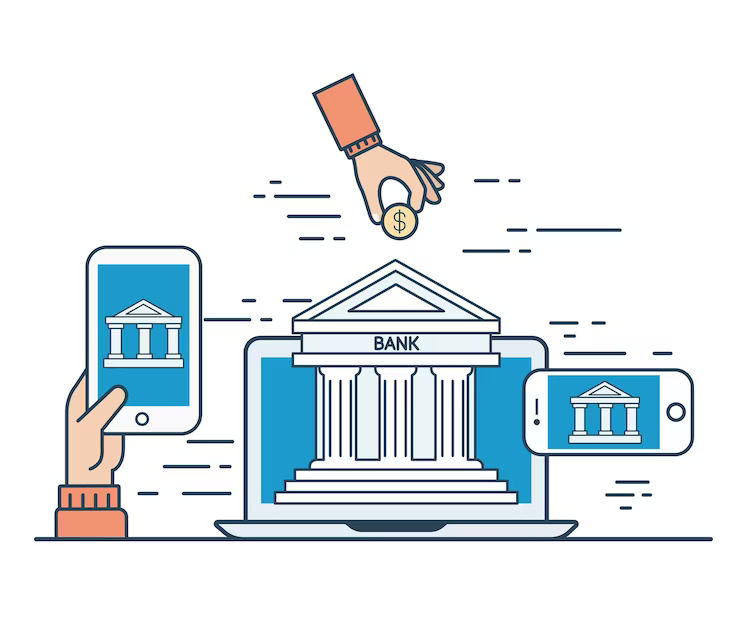 $

BANK